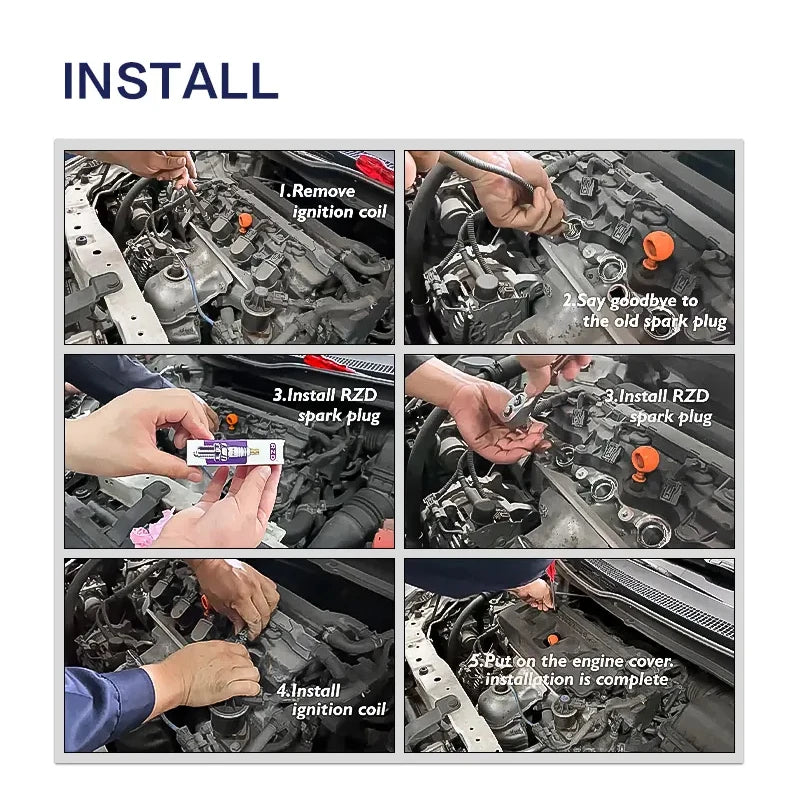 INSTALL

1.Remove ignition coil

2.Say goodbye to the old spark plug

3.Install RZD spark plug

RZD

3.Install RZD spark plug

4.Install ignition coil

5.Put on the engine cover. installation is complete