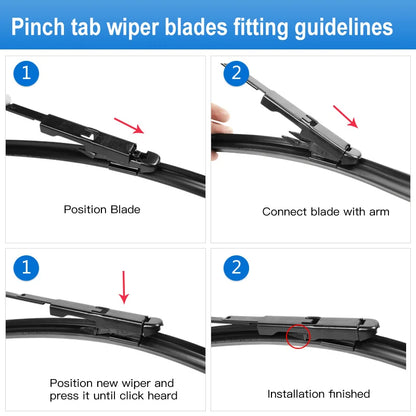 Pinch tab wiper blades fitting guidelines

1

Position Blade

2

Connect blade with arm

1

Position new wiper and press it until click heard

2

Installation finished