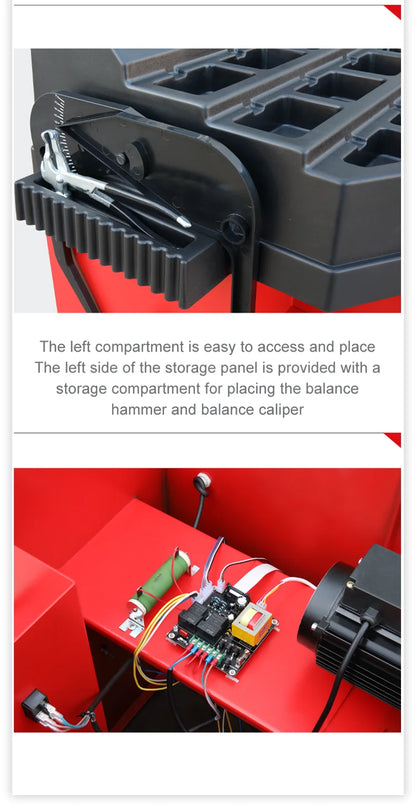 The left compartment is easy to access and place
The left side of the storage panel is provided with a storage compartment for placing the balance hammer and balance caliper